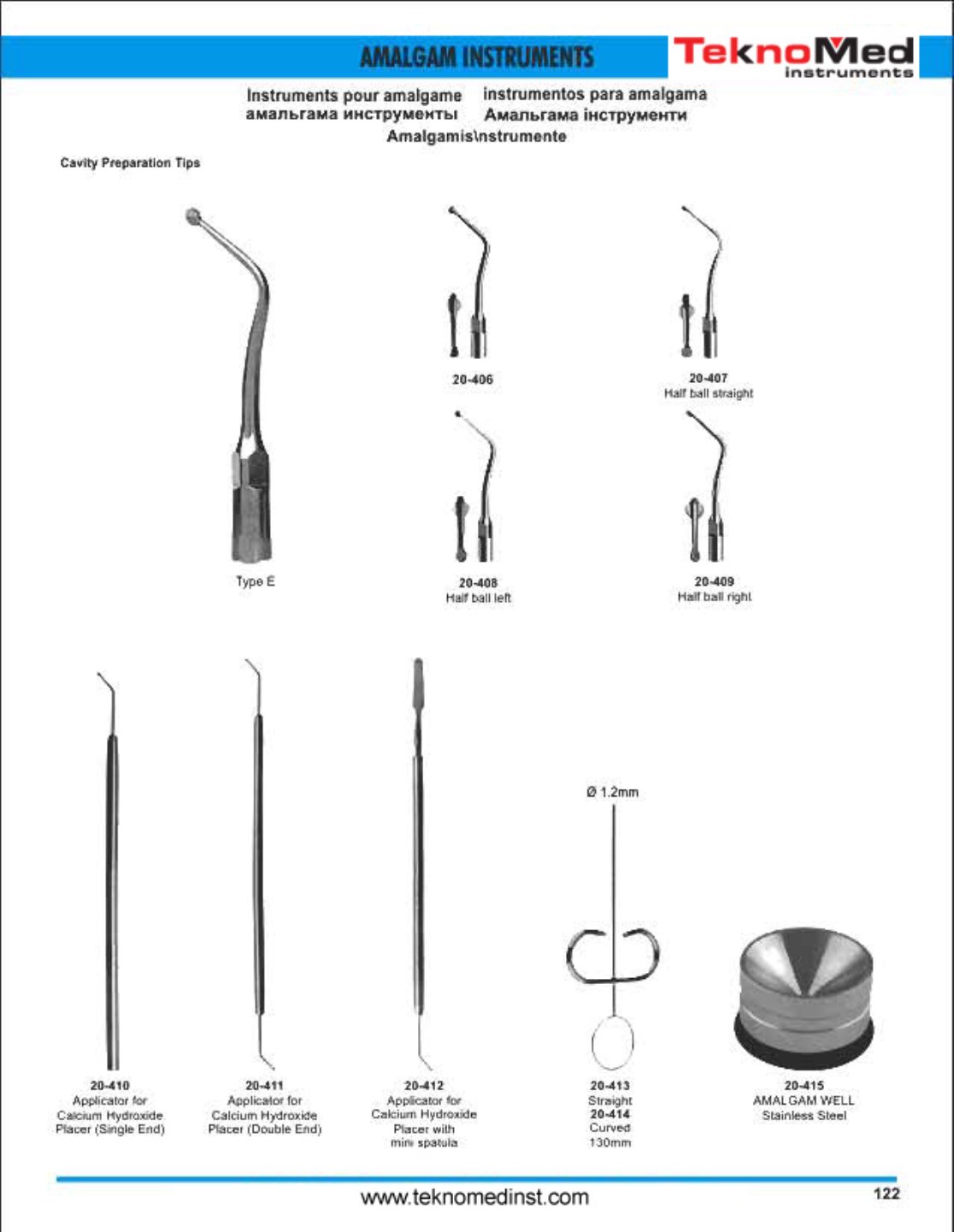 AMALGAM INSTRUMENTS

TeknoMed instruments

Instruments pour amalgame instrumentos para amalgama
амальгама инструменты Амальгама інструменти
Amalgamis\nstrumente

Cavity Preparation Tips

Type E

20-406

20-407
Half ball straight

20-408
Half ball left

20-409
Half ball right

Ø 1.2mm

20-410
Applicator for Calcium Hydroxide Placer (Single End)

20-411
Applicator for Calcium Hydroxide Placer (Double End)

20-412
Applicator for Calcium Hydroxide Placer with mini spatula

20-413
Straight
20-414
Curved
130mm

20-415
AMALGAM WELL
Stainless Steel

www.teknomedinst.com

122