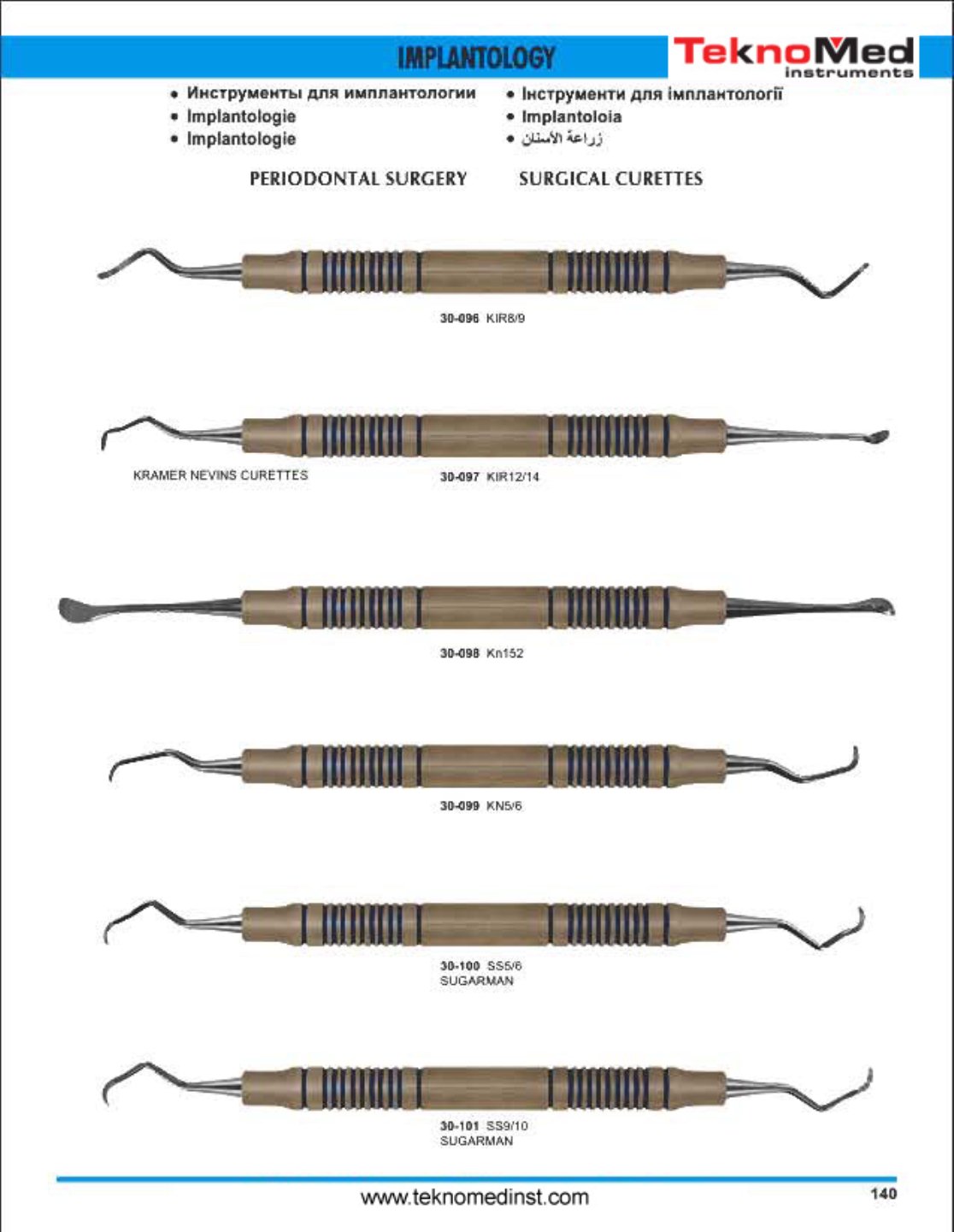 IMPLANTOLOGY

TeknoMed instruments

• Инструменты для имплантологии
• Implantologie
• Implantologie

• Інструменти для імплантології
• Implantoloia
• زراعة الأسنان

PERIODONTAL SURGERY SURGICAL CURETTES

30-096 KIR8/9

KRAMER NEVINS CURETTES

30-097 KIR12/14

30-098 Kn152

30-099 KN5/6

30-100 SS5/6
SUGARMAN

30-101 SS9/10
SUGARMAN

www.teknomedinst.com

140