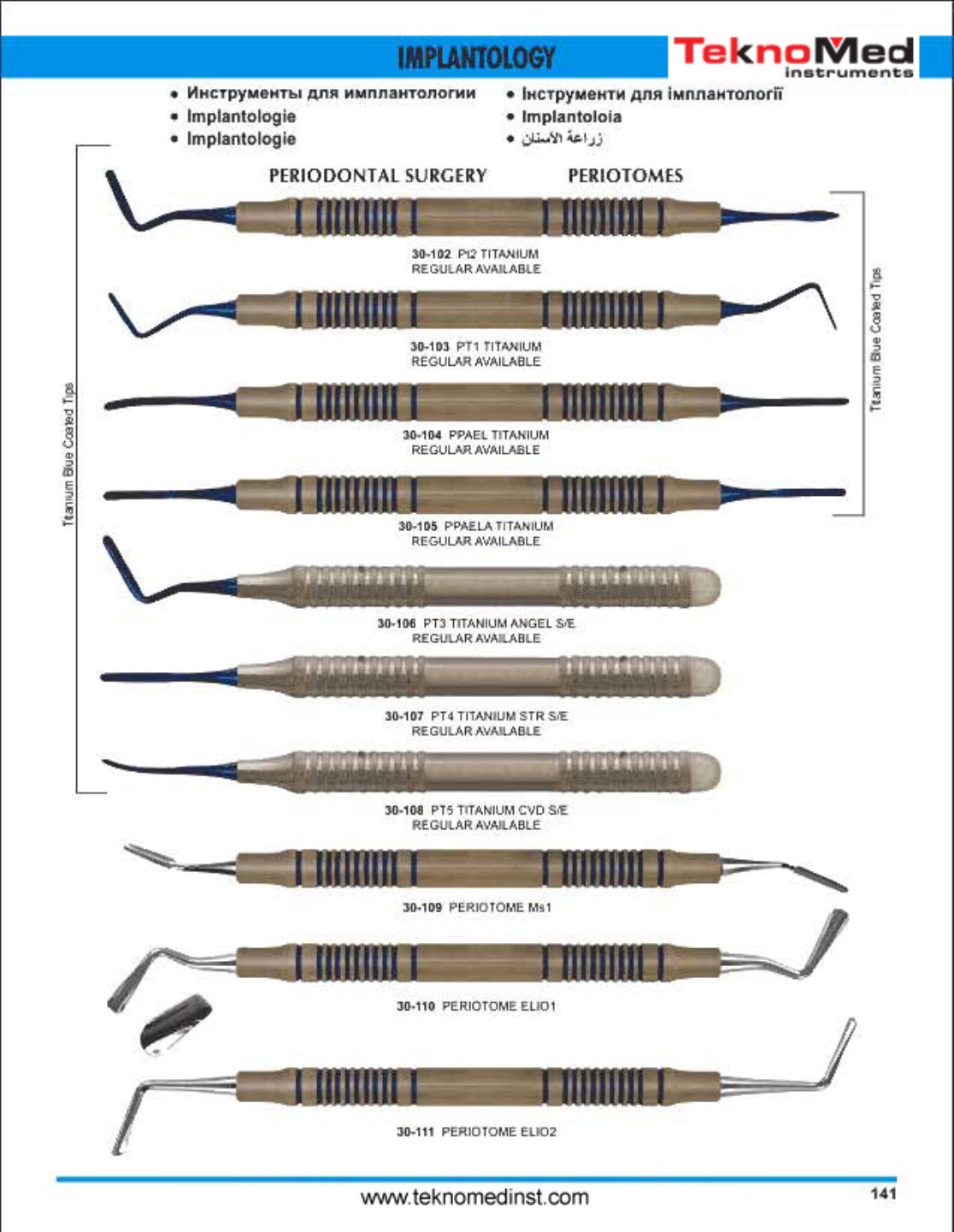 IMPLANTOLOGY

TeknoMed instruments

• Инструменты для имплантологии
• Implantologie
• Implantologie

• Інструменти для імплантології
• Implantoloia
• زراعة الأسنان

PERIODONTAL SURGERY PERIOTOMES

Titanium Blue Coated Tips

Titanium Blue Coated Tips

30-102 Pt2 TITANIUM
REGULAR AVAILABLE

30-103 PT1 TITANIUM
REGULAR AVAILABLE

30-104 PPAEL TITANIUM
REGULAR AVAILABLE

30-105 PPAELA TITANIUM
REGULAR AVAILABLE

30-106 PT3 TITANIUM ANGEL S/E
REGULAR AVAILABLE

30-107 PT4 TITANIUM STR S/E
REGULAR AVAILABLE

30-108 PT5 TITANIUM CVD S/E
REGULAR AVAILABLE

30-109 PERIOTOME Ms1

30-110 PERIOTOME ELIO1

30-111 PERIOTOME ELIO2

www.teknomedinst.com

141