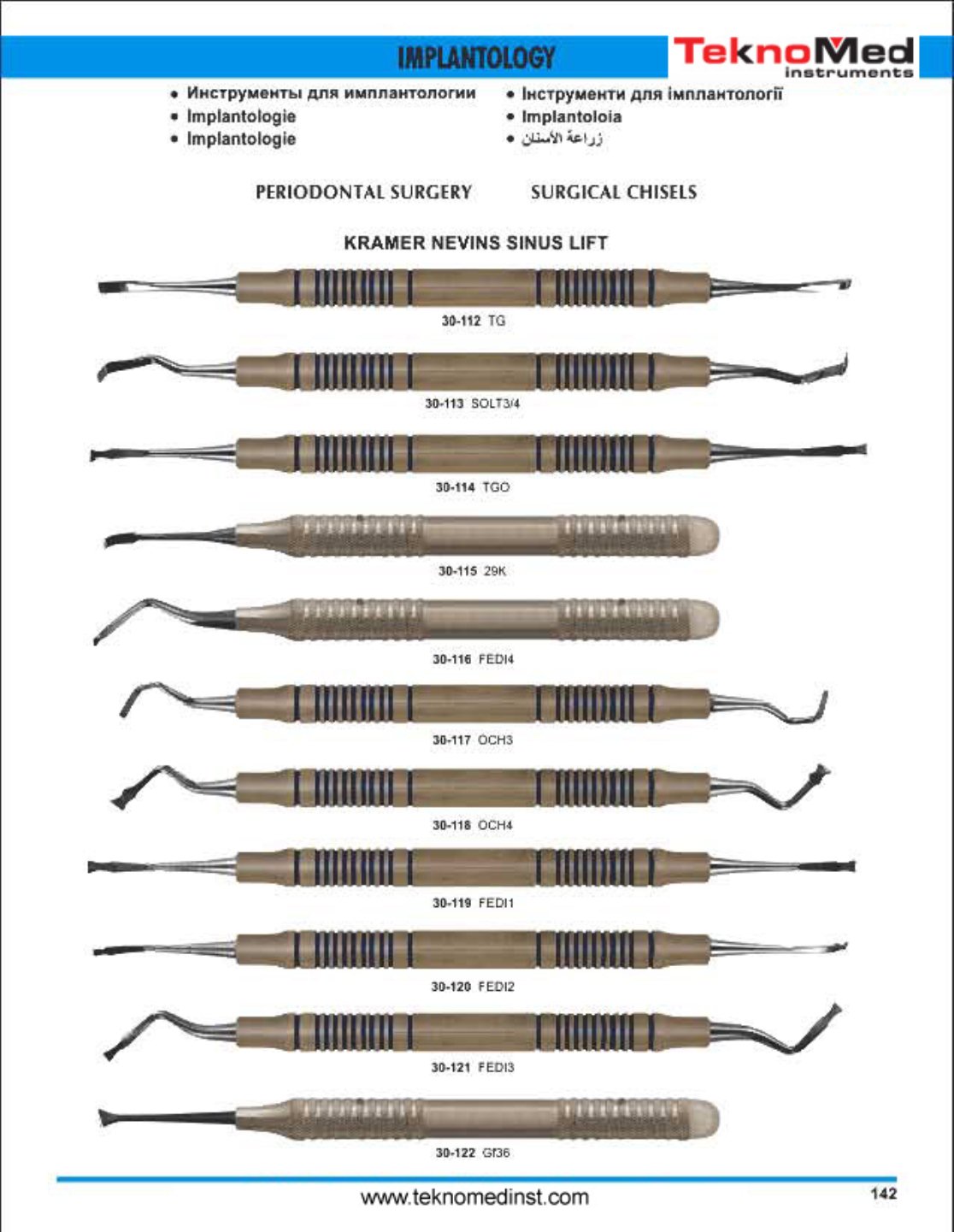 IMPLANTOLOGY

TeknoMed instruments

• Инструменты для имплантологии
• Implantologie
• Implantologie

• Інструменти для імплантології
• Implantoloia
• زراعة الأسنان

PERIODONTAL SURGERY

SURGICAL CHISELS

KRAMER NEVINS SINUS LIFT

30-112 TG

30-113 SOLT3/4

30-114 TGO

30-115 29K

30-116 FEDI4

30-117 OCH3

30-118 OCH4

30-119 FEDI1

30-120 FEDI2

30-121 FEDI3

30-122 Gf36

www.teknomedinst.com

142