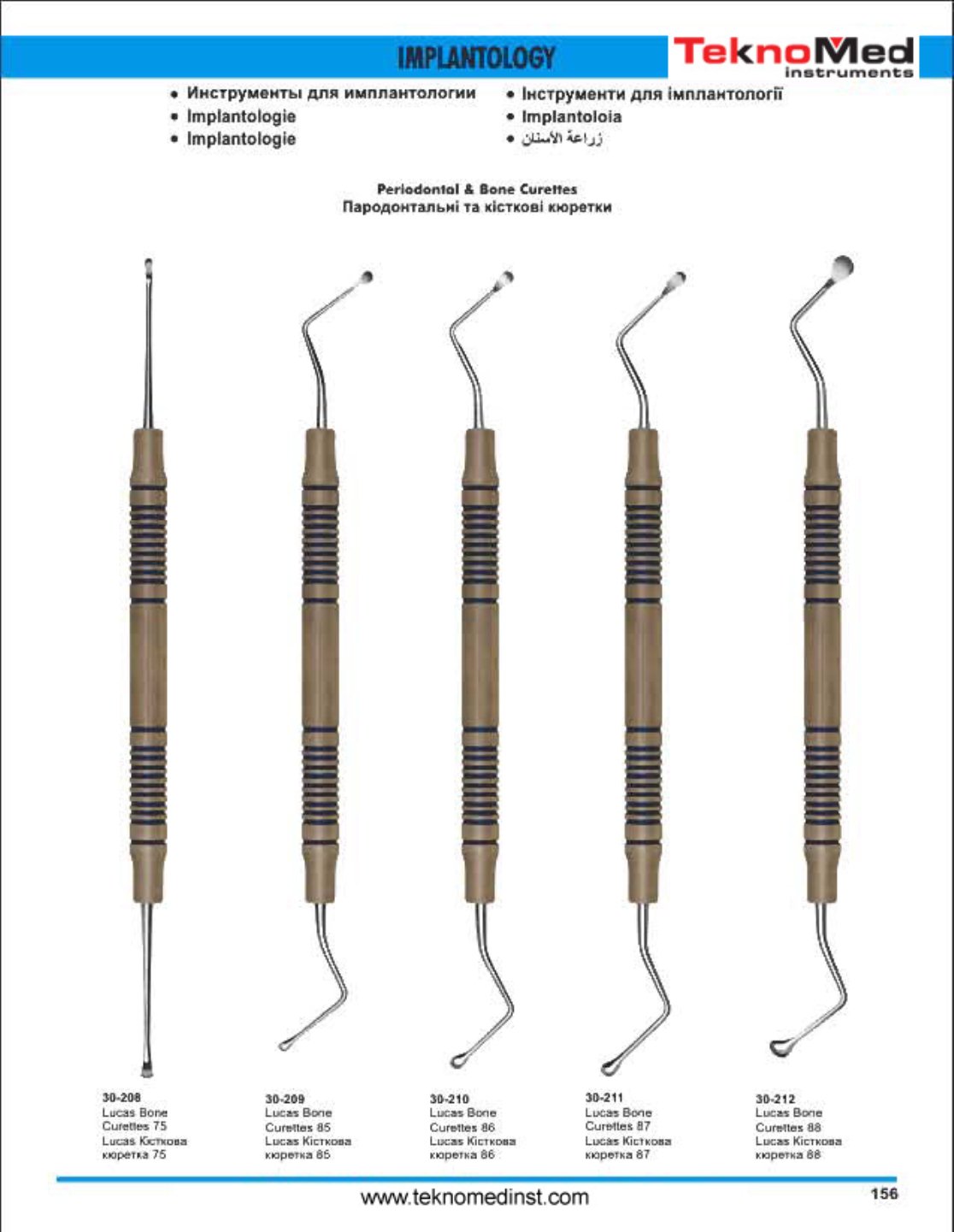 IMPLANTOLOGY

TeknoMed
instruments

• Инструменты для имплантологии
• Implantologie
• Implantologie

• Інструменти для імплантології
• Implantoloia
• زراعة الأسنان

Periodontal & Bone Curettes
Пародонтальні та кісткові кюретки

30-208
Lucas Bone Curettes 75
Lucas Кісткова кюретка 75

30-209
Lucas Bone Curettes 85
Lucas Кісткова кюретка 85

30-210
Lucas Bone Curettes 86
Lucas Кісткова кюретка 86

30-211
Lucas Bone Curettes 87
Lucas Кісткова кюретка 87

30-212
Lucas Bone Curettes 88
Lucas Кісткова кюретка 88

www.teknomedinst.com

156