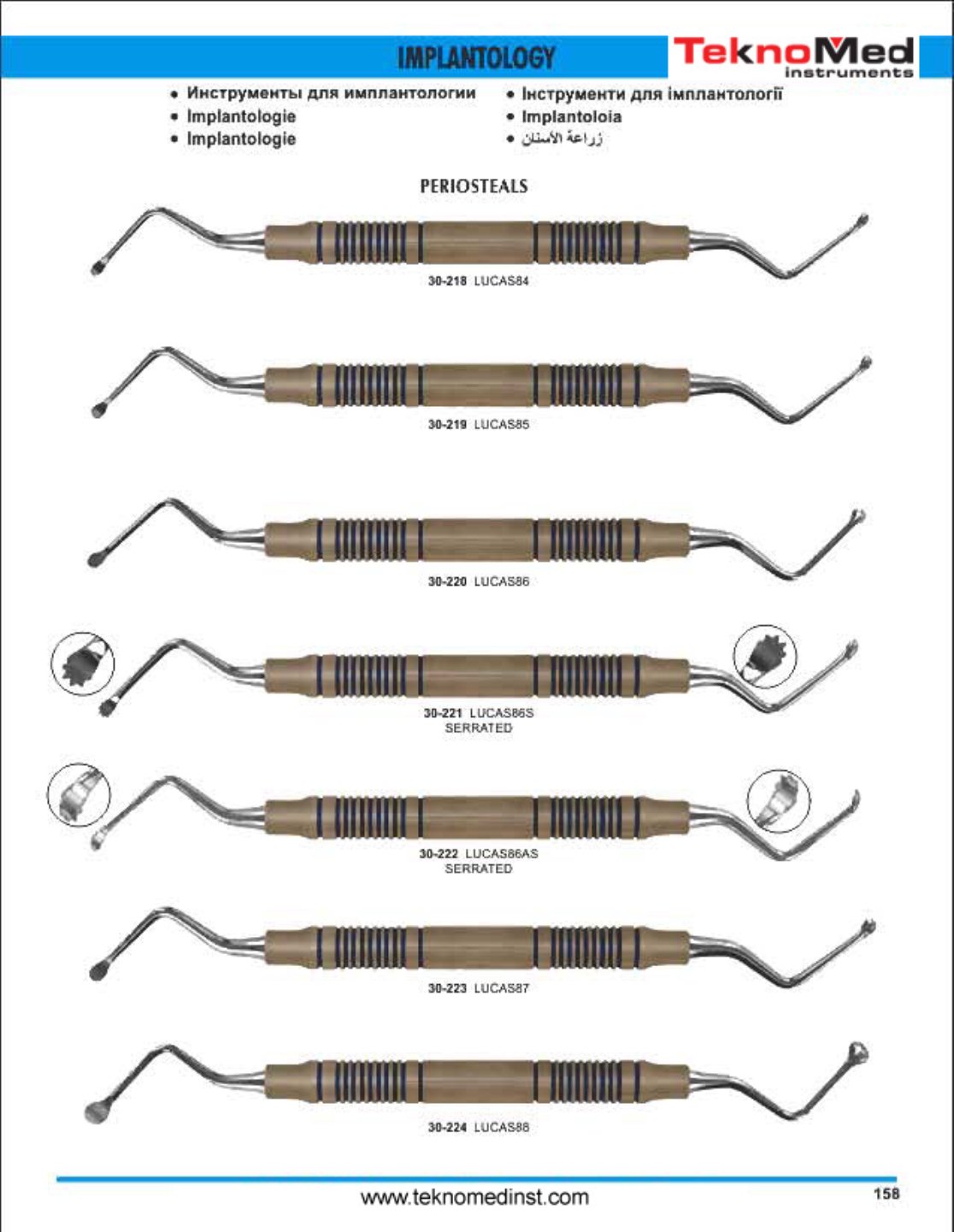 IMPLANTOLOGY

TeknoMed instruments

• Инструменты для имплантологии
• Implantologie
• Implantologie

• Інструменти для імплантології
• Implantoloia
• زراعة الأسنان

PERIOSTEALS

30-218 LUCAS84

30-219 LUCAS85

30-220 LUCAS86

30-221 LUCAS86S SERRATED

30-222 LUCAS86AS SERRATED

30-223 LUCAS87

30-224 LUCAS88

www.teknomedinst.com

158