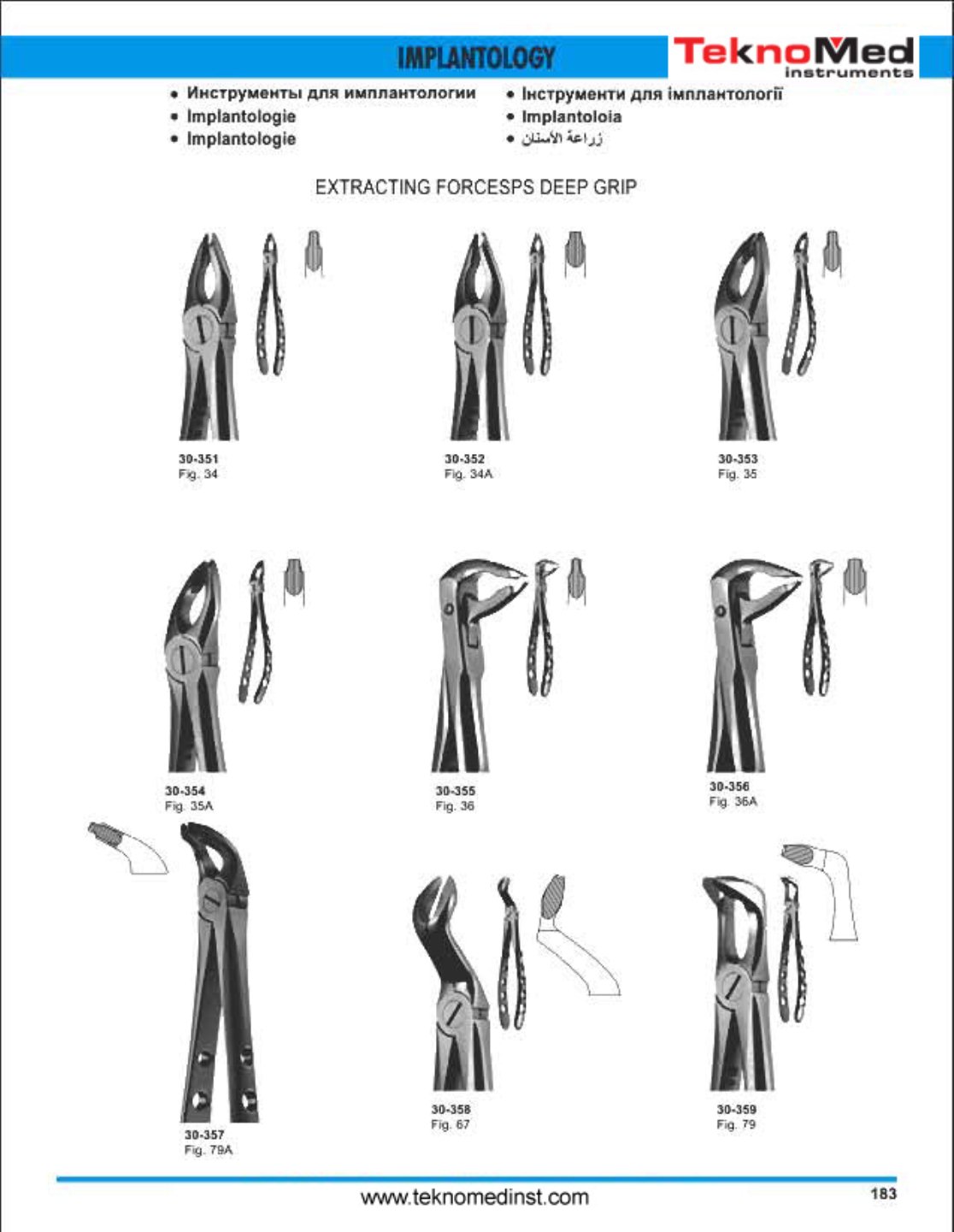 IMPLANTOLOGY

TeknoMed instruments

• Инструменты для имплантологии
• Implantologie
• Implantologie

• Інструменти для імплантології
• Implantoloia
• زراعة الأسنان

EXTRACTING FORCESPS DEEP GRIP

30-351
Fig. 34

30-352
Fig. 34A

30-353
Fig. 35

30-354
Fig. 35A

30-355
Fig. 36

30-356
Fig. 36A

30-357
Fig. 79A

30-358
Fig. 67

30-359
Fig. 79

www.teknomedinst.com

183