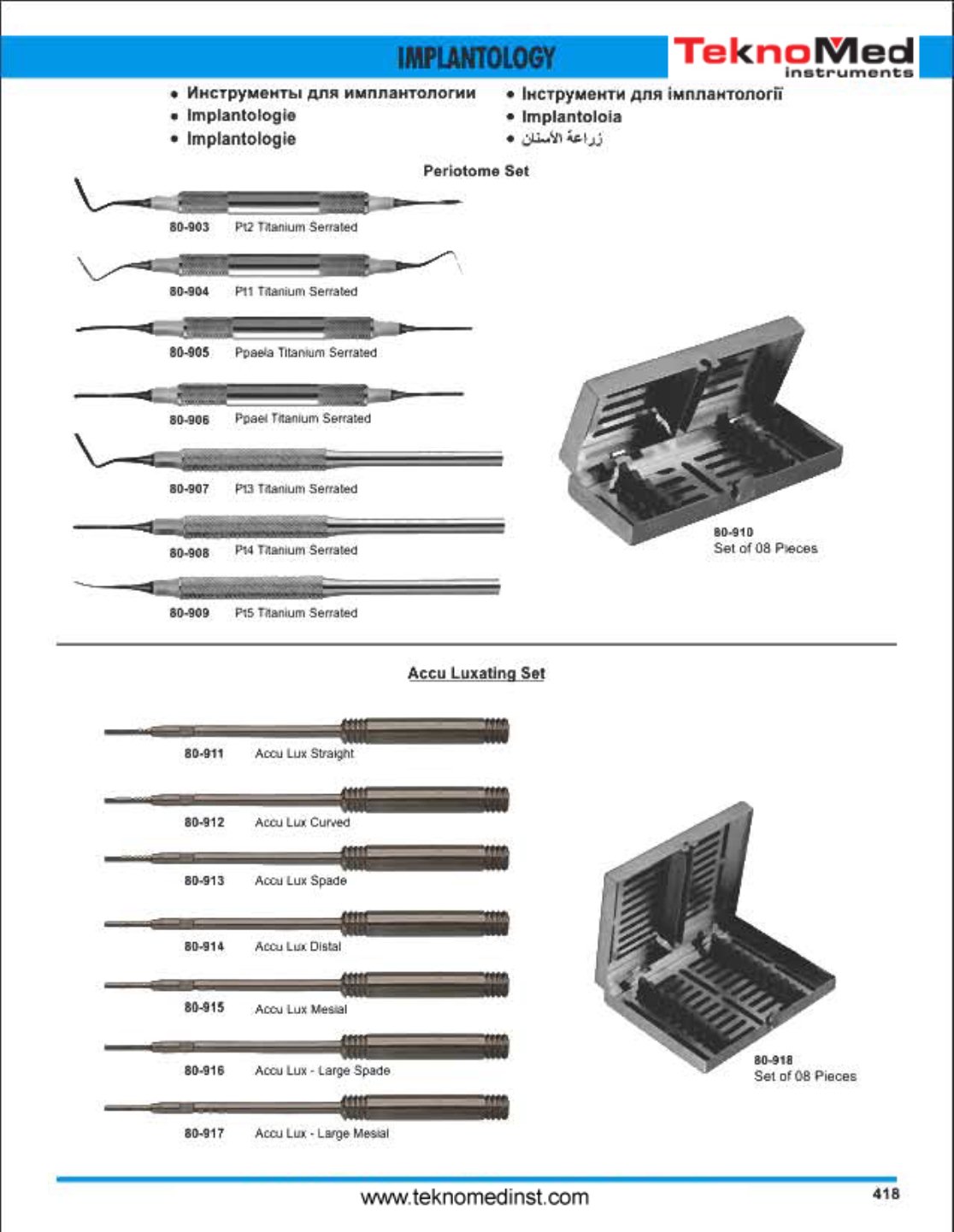 IMPLANTOLOGY

TeknoMed instruments

• Инструменты для имплантологии
• Implantologie
• Implantologie

• Інструменти для імплантології
• Implantoloia
• زراعة الأسنان

Periotome Set

80-903 Pt2 Titanium Serrated

80-904 Pt1 Titanium Serrated

80-905 Ppaela Titanium Serrated

80-906 Ppael Titanium Serrated

80-907 Pt3 Titanium Serrated

80-908 Pt4 Titanium Serrated

80-909 Pt5 Titanium Serrated

80-910
Set of 08 Pieces

Accu Luxating Set

80-911 Accu Lux Straight

80-912 Accu Lux Curved

80-913 Accu Lux Spade

80-914 Accu Lux Distal

80-915 Accu Lux Mesial

80-916 Accu Lux - Large Spade

80-917 Accu Lux - Large Mesial

80-918
Set of 08 Pieces

www.teknomedinst.com

418